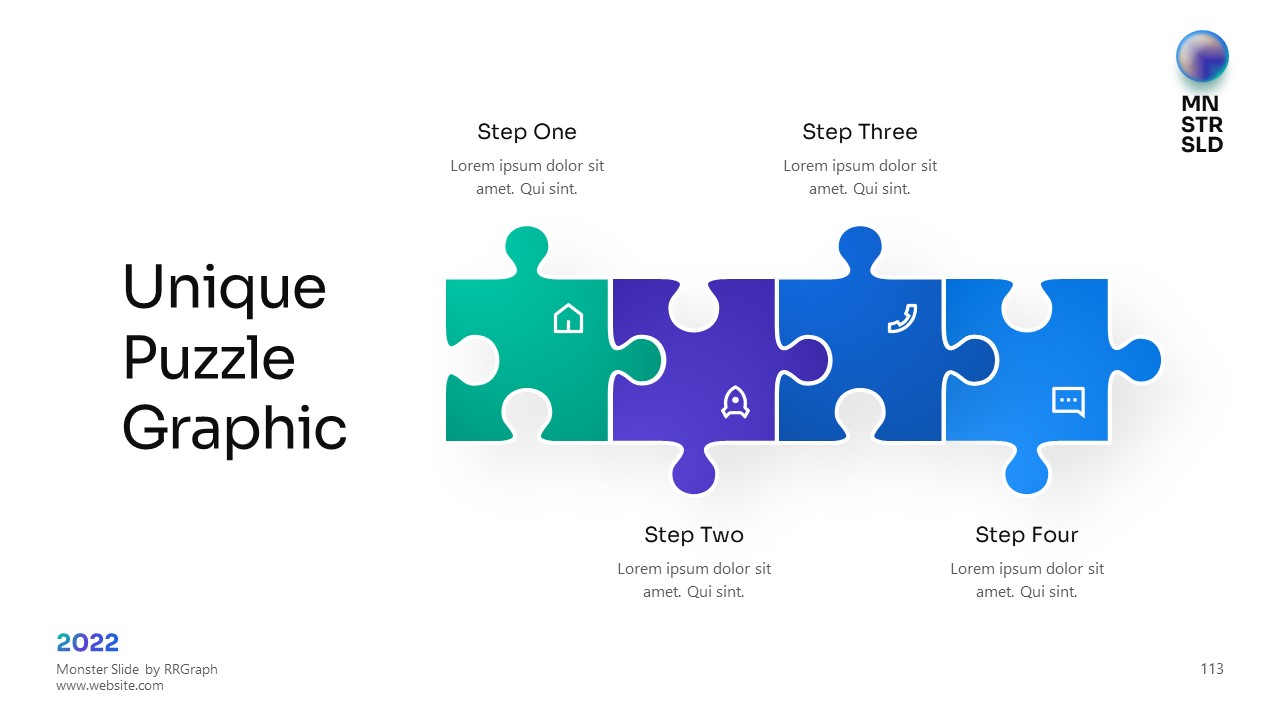 MN
STR
SLD

Unique Puzzle Graphic

Step One
Lorem ipsum dolor sit amet. Qui sint.

Step Three
Lorem ipsum dolor sit amet. Qui sint.

Step Two
Lorem ipsum dolor sit amet. Qui sint.

Step Four
Lorem ipsum dolor sit amet. Qui sint.

2022
Monster Slide by RRGraph
www.website.com

113